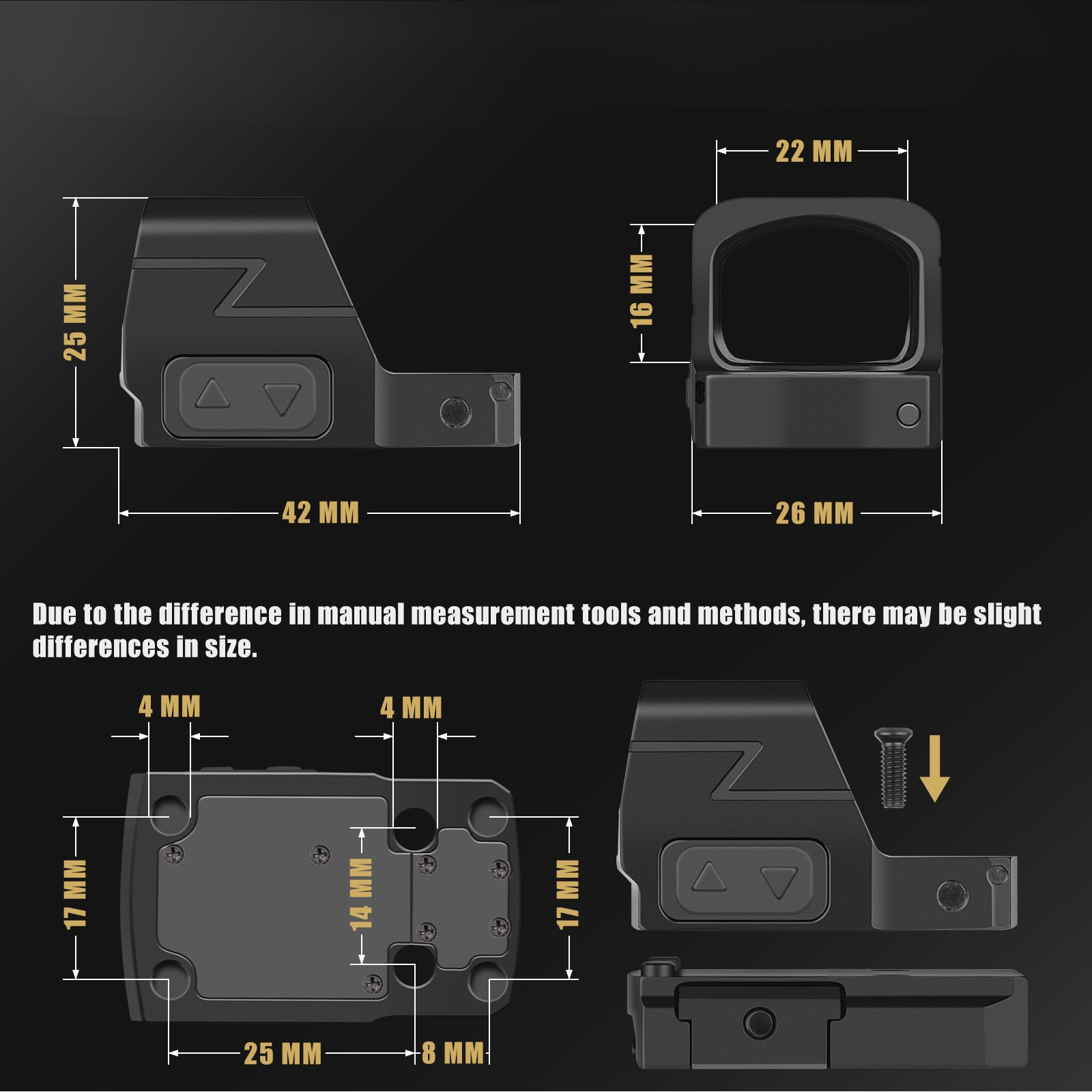 25 MM

42 MM

22 MM

16 MM

26 MM

Due to the difference in manual measurement tools and methods, there may be slight differences in size.

4 MM

4 MM

17 MM

14 MM

17 MM

25 MM

8 MM